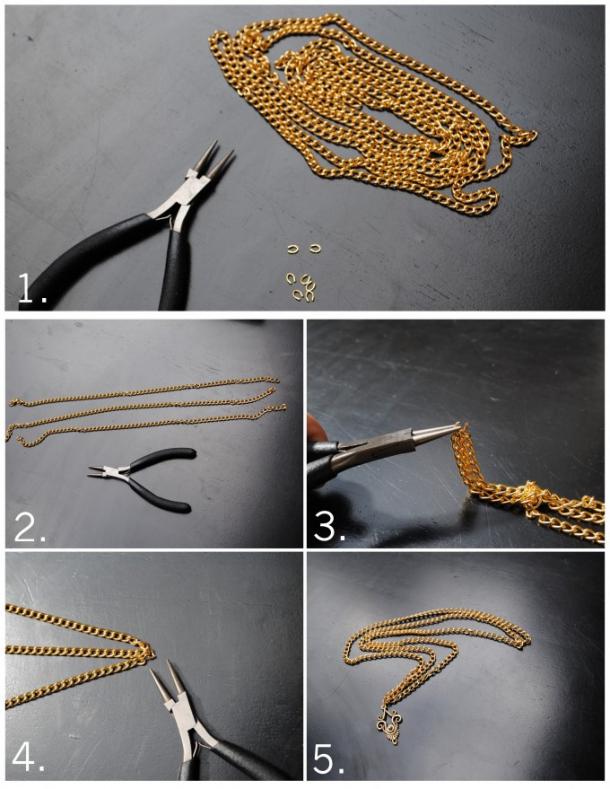 1.

2.

3.

4.

5.