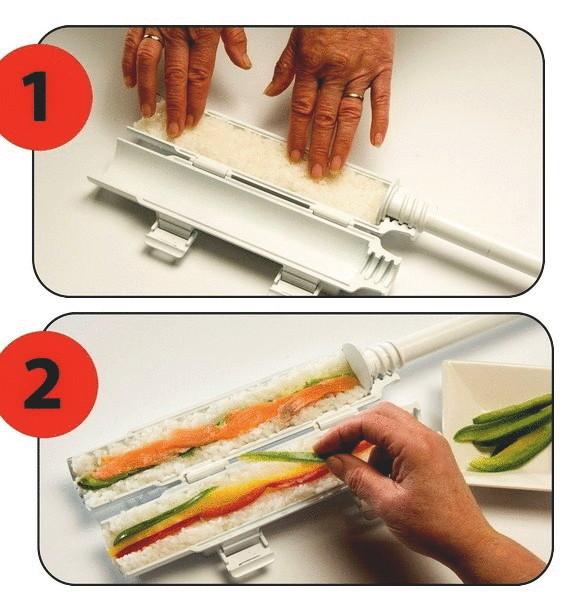 1

2