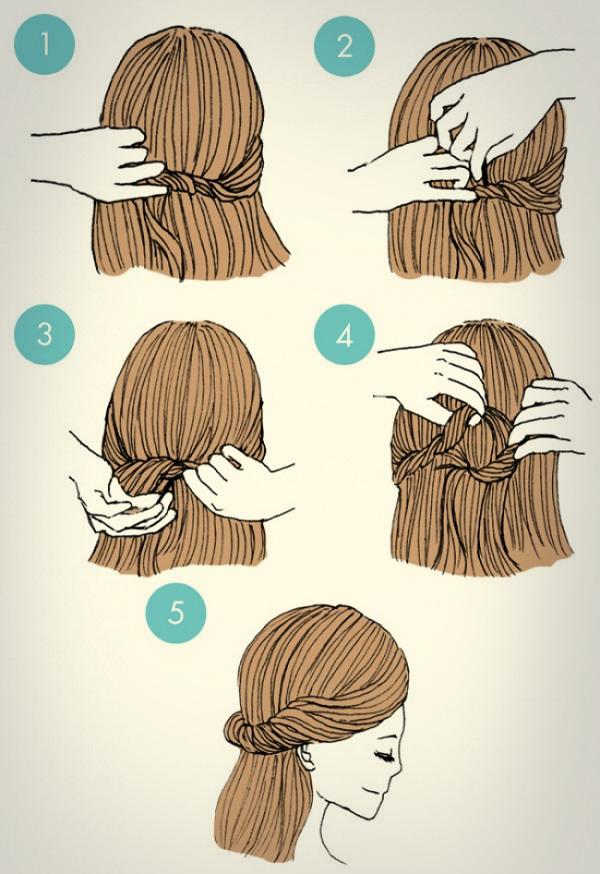 1

2

3

4

5