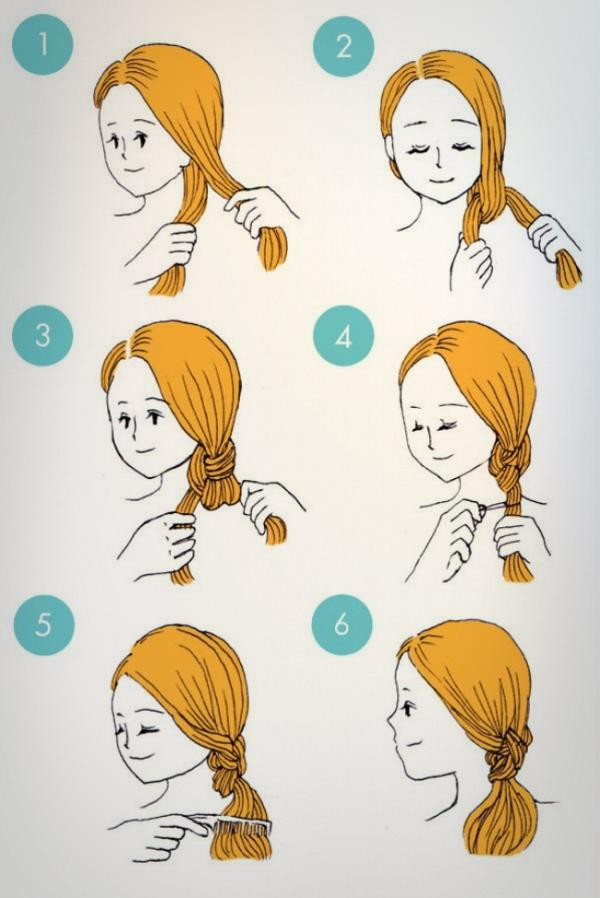 1

2

3

4

5

6