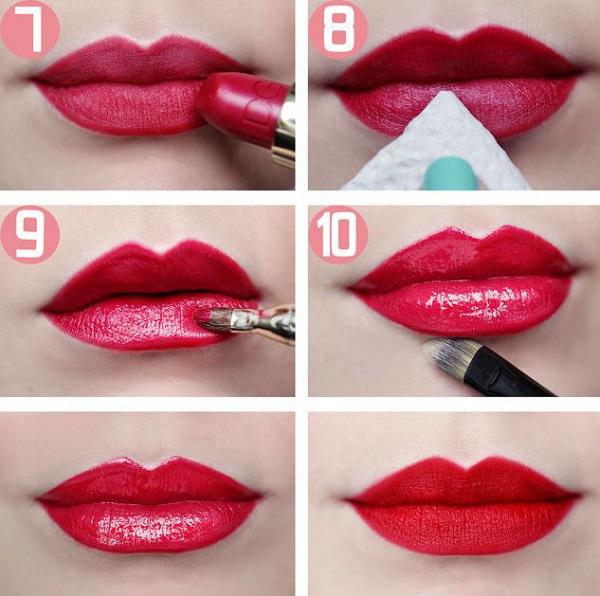 7

8

9

10