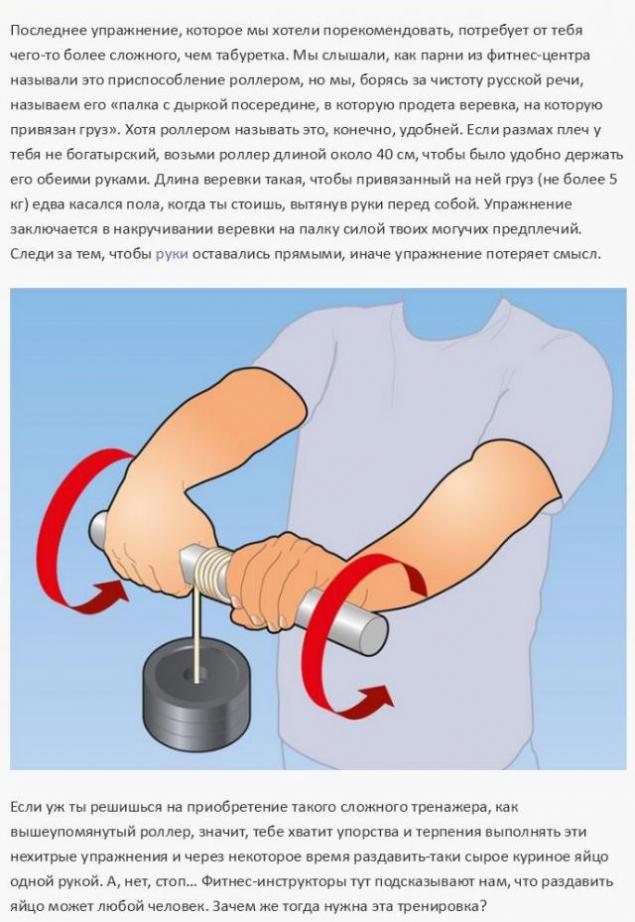 Последнее упражнение, которое мы хотели порекомендовать, потребует от тебя чего-то более сложного, чем табуретка. Мы слышали, как парни из фитнес-центра называли это приспособление роллером, но мы, борясь за чистоту русской речи, называем его «палка с дыркой посередине, в которую продета веревка, на которую привязан груз». Хотя роллером называть это, конечно, удобней. Если размах плеч у тебя не богатырский, возьми роллер длиной около 40 см, чтобы было удобно держать его обеими руками. Длина веревки такая, чтобы привязанный на ней груз (не более 5 кг) едва касался пола, когда ты стоишь, вытянув руки перед собой. Упражнение заключается в накручивании веревки на палку силой твоих могучих предплечий. Следи за тем, чтобы руки оставались прямыми, иначе упражнение потеряет смысл.

Если уж ты решишься на приобретение такого сложного тренажера, как вышеупомянутый роллер, значит, тебе хватит упорства и терпения выполнять эти нехитрые упражнения и через некоторое время раздавить-таки сырое куриное яйцо одной рукой. А, нет, стоп... Фитнес-инструкторы тут подсказывают нам, что раздавить яйцо может любой человек. Зачем же тогда нужна эта тренировка?